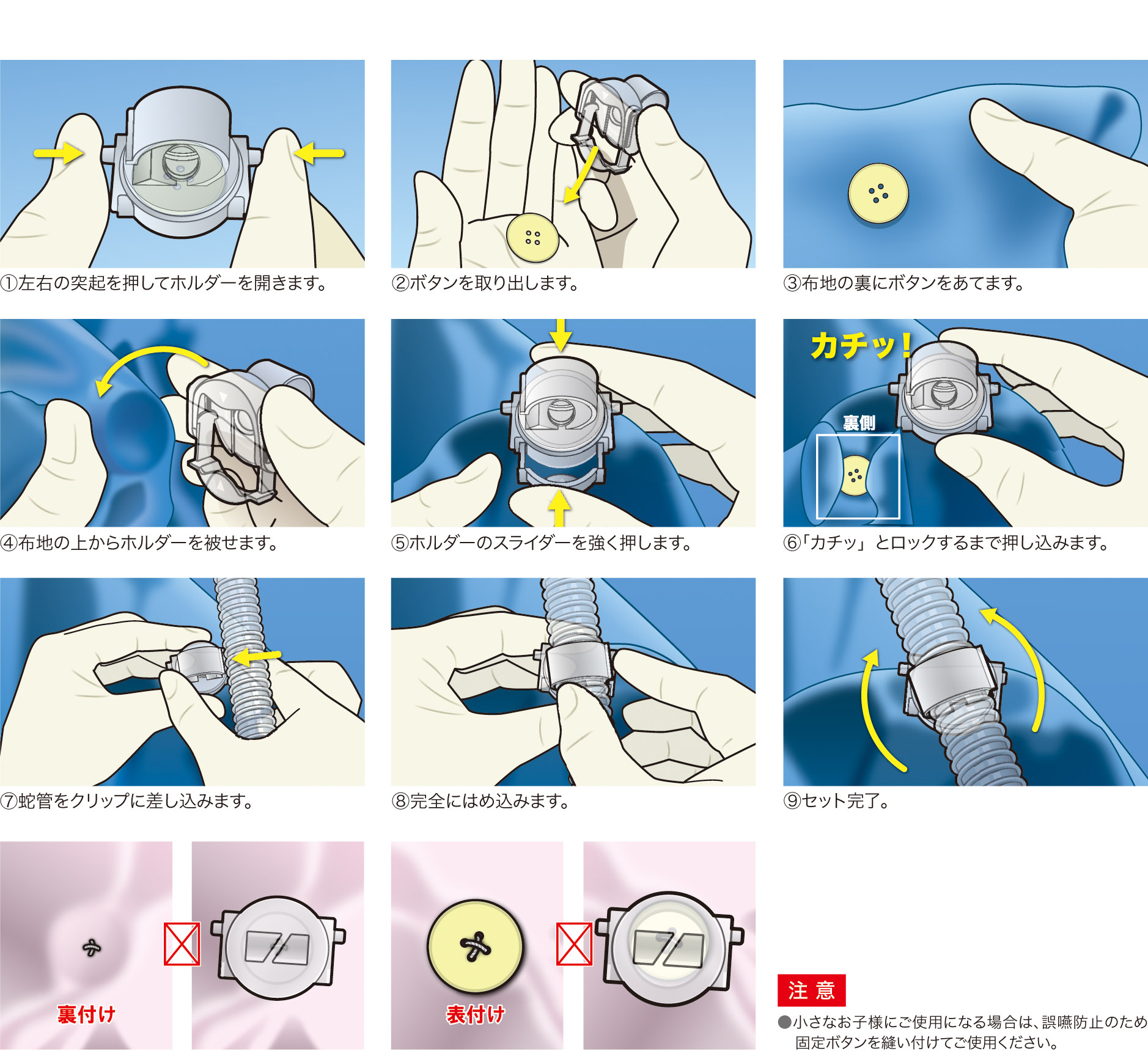 ①左右の突起を押してホルダーを開きます。

②ボタンを取り出します。

③布地の裏にボタンをあてます。

④布地の上からホルダーを被せます。

⑤ホルダーのスライダーを強く押します。

カチッ!

裏側

⑥「カチッ」とロックするまで押し込みます。

⑦蛇管をクリップに差し込みます。

⑧完全にはめ込みます。

⑨セット完了。

裏付け

表付け

注 意

●小さなお子様にご使用になる場合は、誤嚥防止のため固定ボタンを縫い付けてご使用ください。